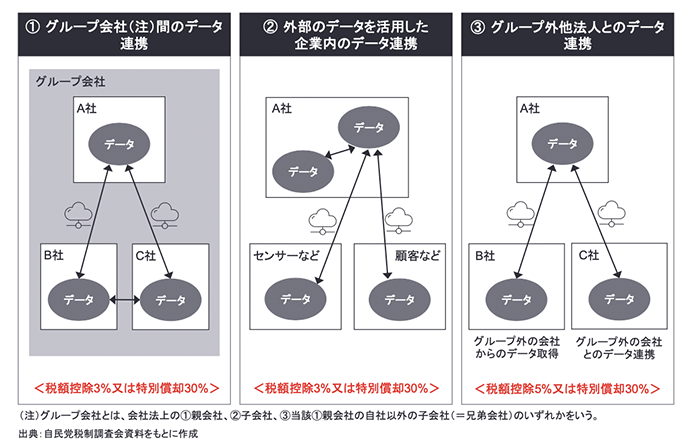 ① グループ会社(注)間のデータ連携

グループ会社

A社

データ

B社

データ

C社

データ

＜税額控除3%又は特別償却30%＞

② 外部のデータを活用した企業内のデータ連携

A社

データ

データ

センサーなど

データ

顧客など

データ

＜税額控除3%又は特別償却30%＞

③ グループ外他法人とのデータ連携

A社

データ

B社

データ

C社

データ

グループ外の会社からのデータ取得

グループ外の会社とのデータ連携

＜税額控除5%又は特別償却30%＞

(注)グループ会社とは、会社法上の①親会社、②子会社、③当該①親会社の自社以外の子会社(＝兄弟会社)のいずれかをいう。

出典：自民党税制調査会資料をもとに作成